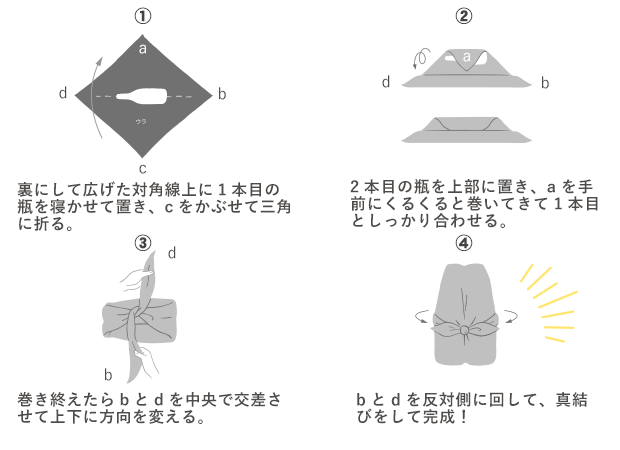 ①

a
d
b
ウラ
c

裏にして広げた対角線上に１本目の瓶を寝かせて置き、c をかぶせて三角に折る。

②

a
d
b

２本目の瓶を上部に置き、a を手前にくるくると巻いてきて１本目としっかり合わせる。

③

d
b

巻き終えたら b と d を中央で交差させて上下に方向を変える。

④

b と d を反対側に回して、真結びをして完成！