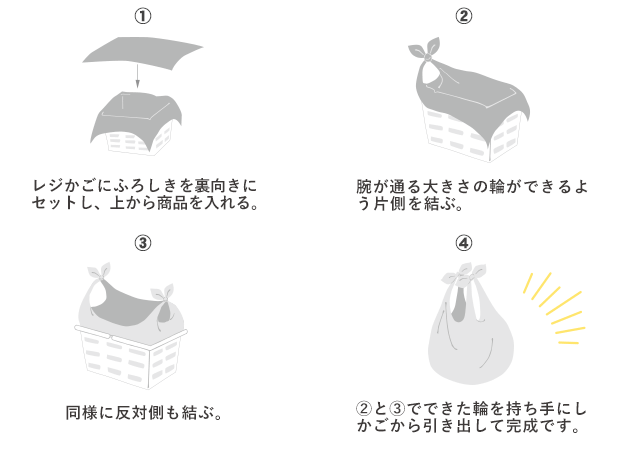 ①

レジかごにふろしきを裏向きにセットし、上から商品を入れる。

②

腕が通る大きさの輪ができるよう片側を結ぶ。

③

同様に反対側も結ぶ。

④

②と③でできた輪を持ち手にしかごから引き出して完成です。