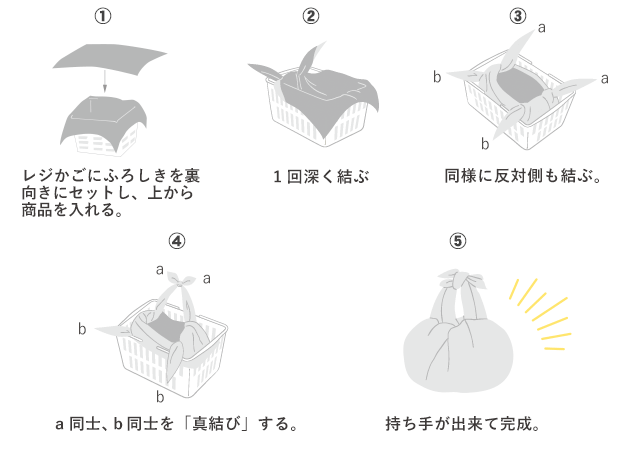 ①

レジかごにふろしきを裏向きにセットし、上から商品を入れる。

②

1 回深く結ぶ

③

a

b

a

b

同様に反対側も結ぶ。

④

a

a

b

b

a 同士、b 同士を「真結び」する。

⑤

持ち手が出来て完成。